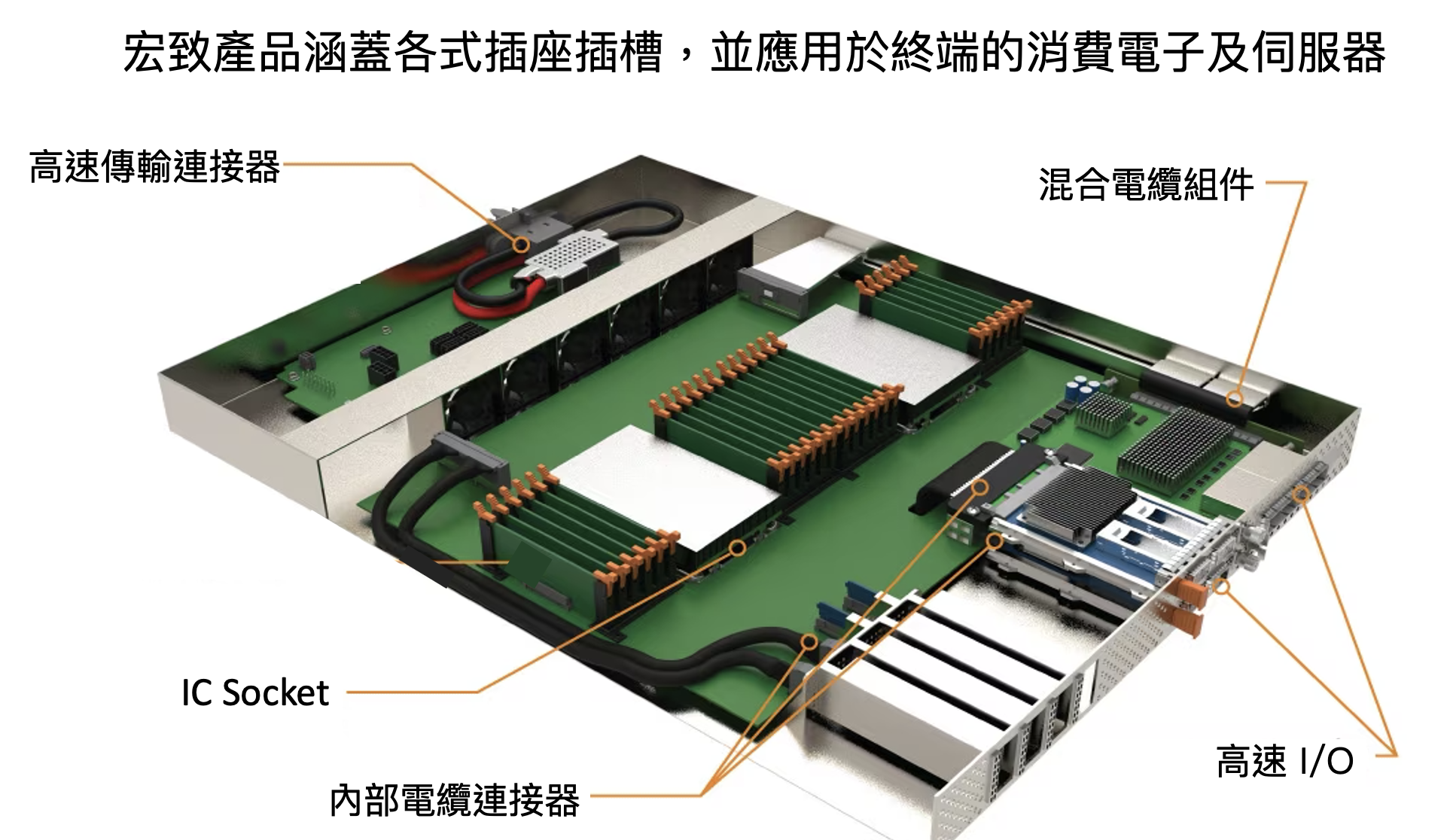 宏致產品涵蓋各式插座插槽，並應用於終端的消費電子及伺服器

高速傳輸連接器

混合電纜組件

IC Socket

內部電纜連接器

高速 I/O